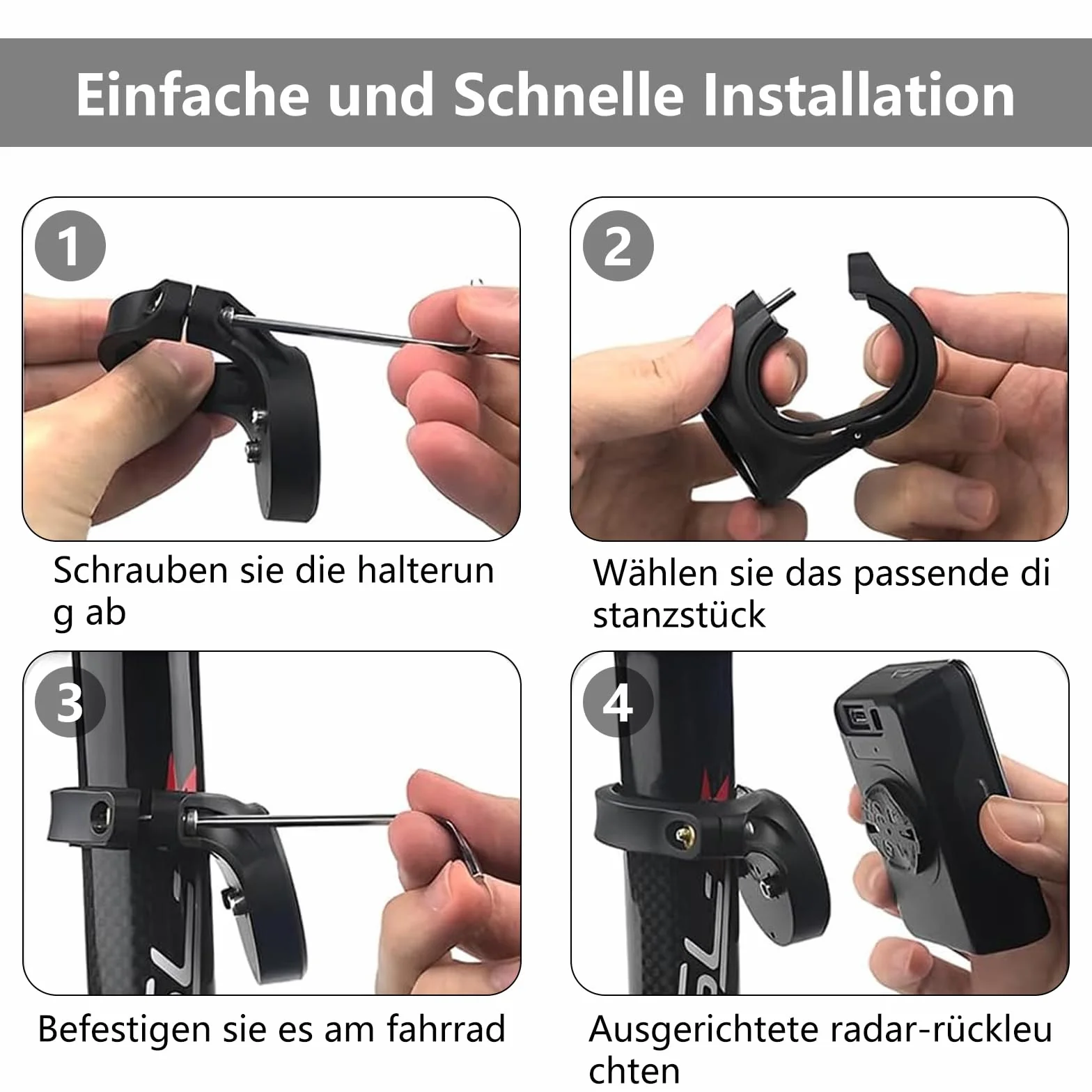 Einfache und Schnelle Installation

1

Schrauben sie die halterun g ab

2

Wählen sie das passende di stanzstück

3

Befestigen sie es am fahrrad

4

Ausgerichtete radar-rückleu chten