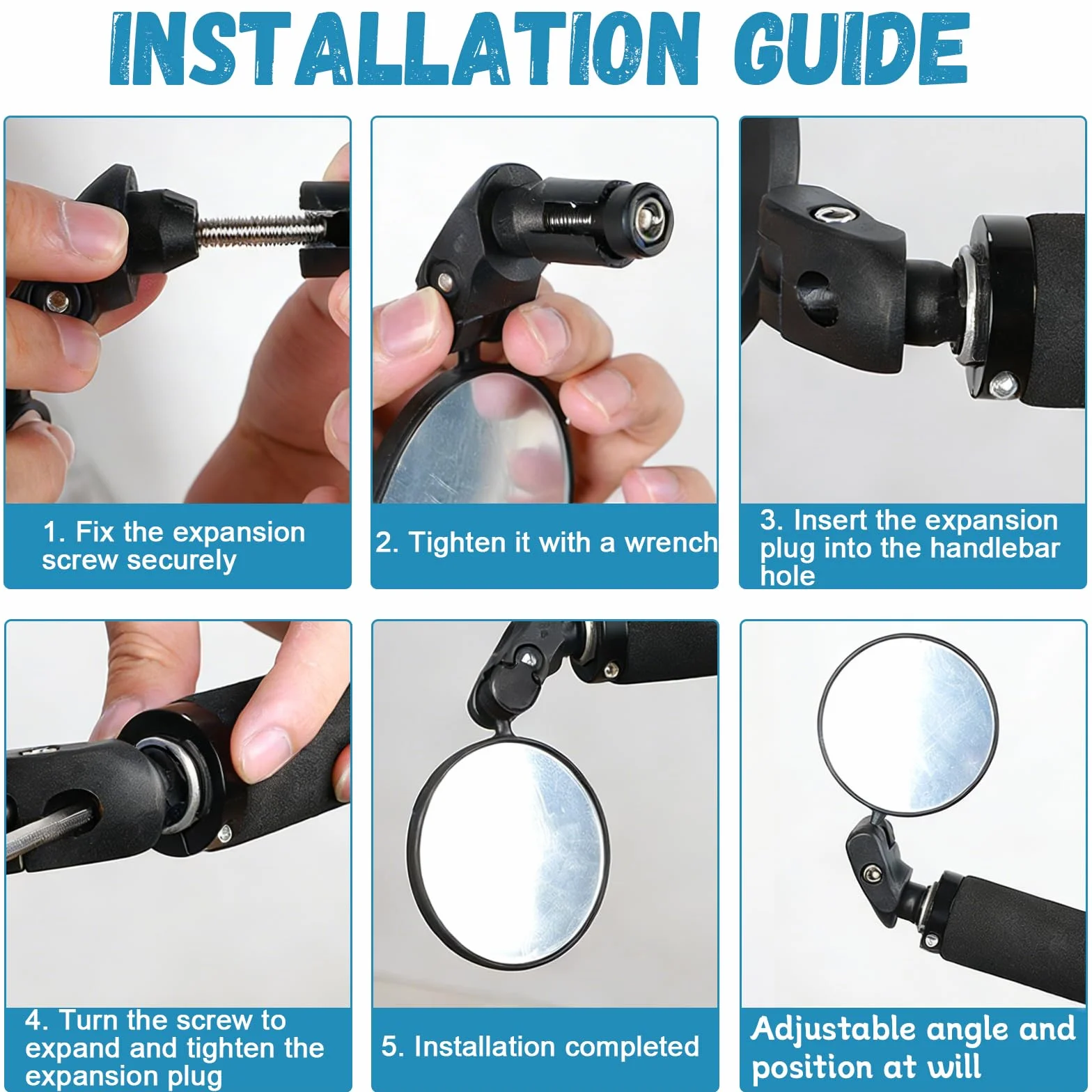 INSTALLATION GUIDE

1. Fix the expansion screw securely

2. Tighten it with a wrench

3. Insert the expansion plug into the handlebar hole

4. Turn the screw to expand and tighten the expansion plug

5. Installation completed

Adjustable angle and position at will