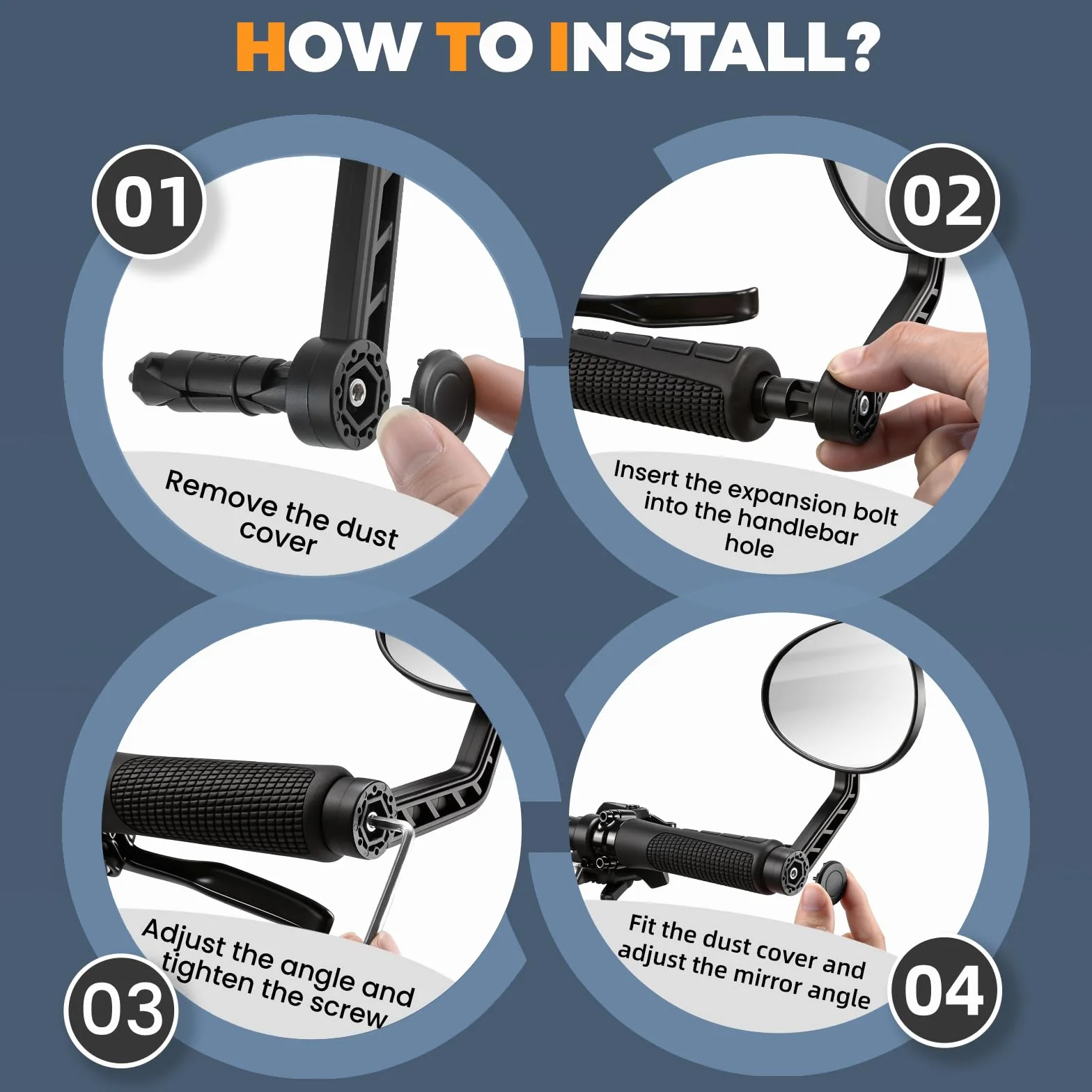 HOW TO INSTALL?

01

Remove the dust cover

02

Insert the expansion bolt into the handlebar hole

03

Adjust the angle and tighten the screw

04

Fit the dust cover and adjust the mirror angle