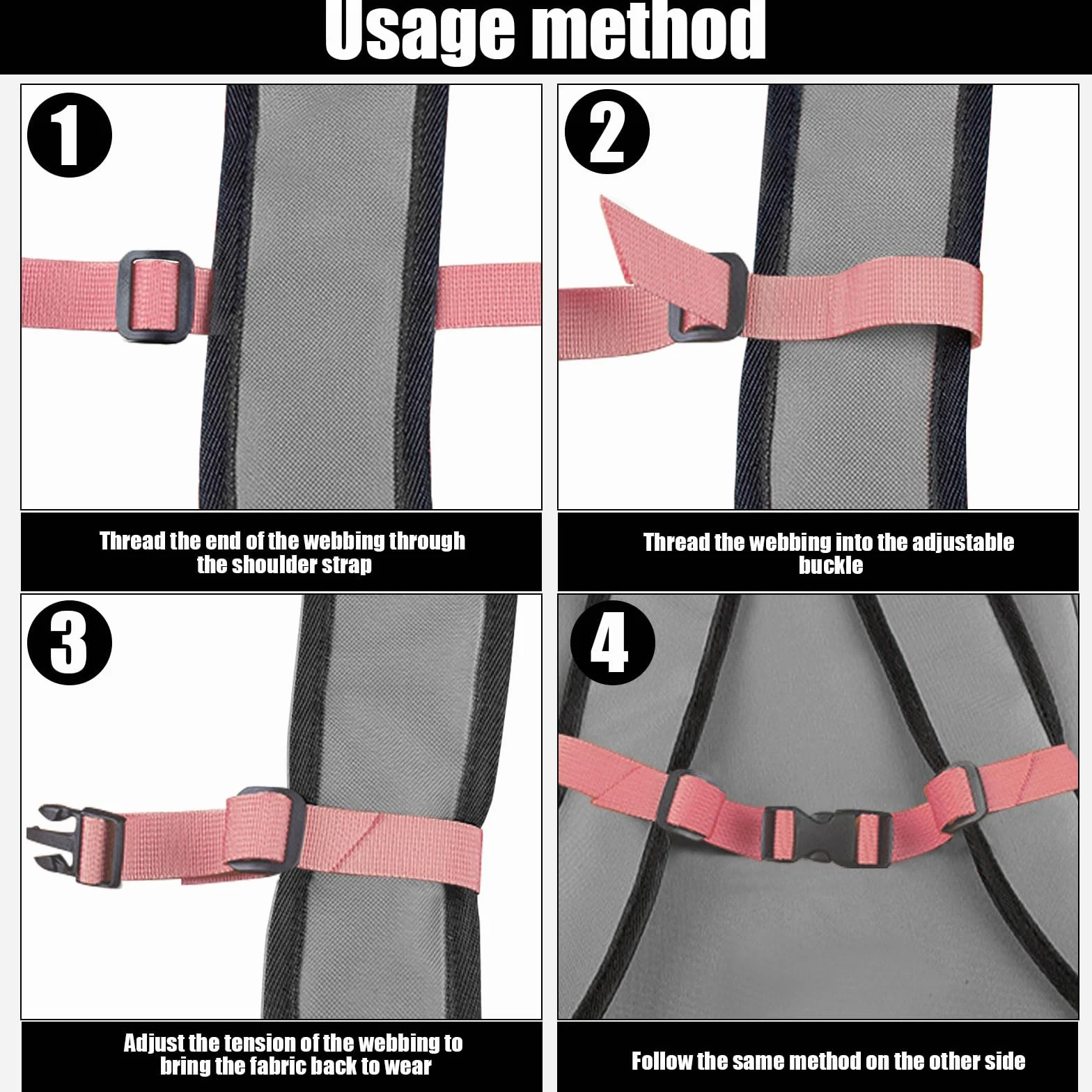 Usage method

1

Thread the end of the webbing through the shoulder strap

2

Thread the webbing into the adjustable buckle

3

Adjust the tension of the webbing to bring the fabric back to wear

4

Follow the same method on the other side