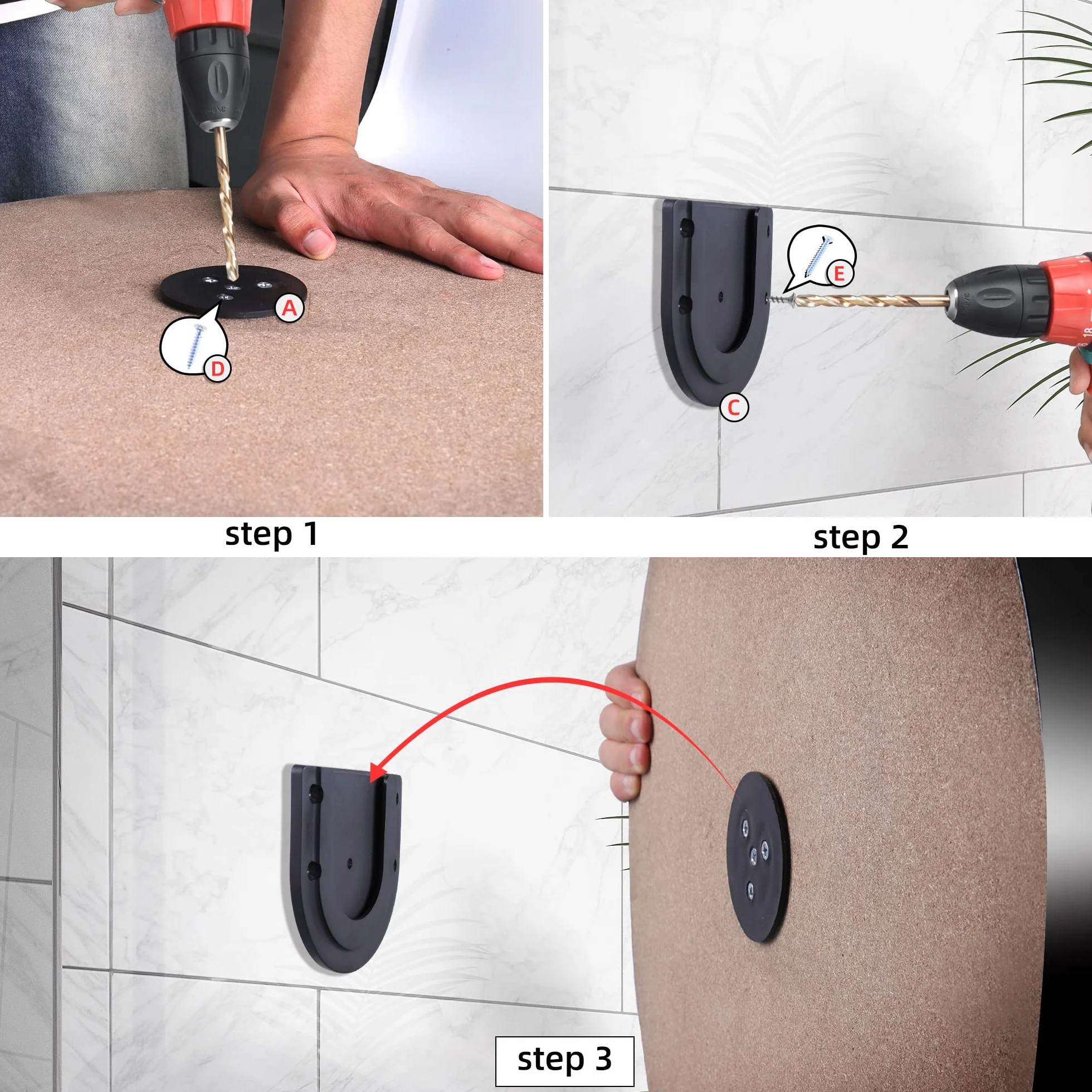 A

D

E

C

step 1

step 2

step 3