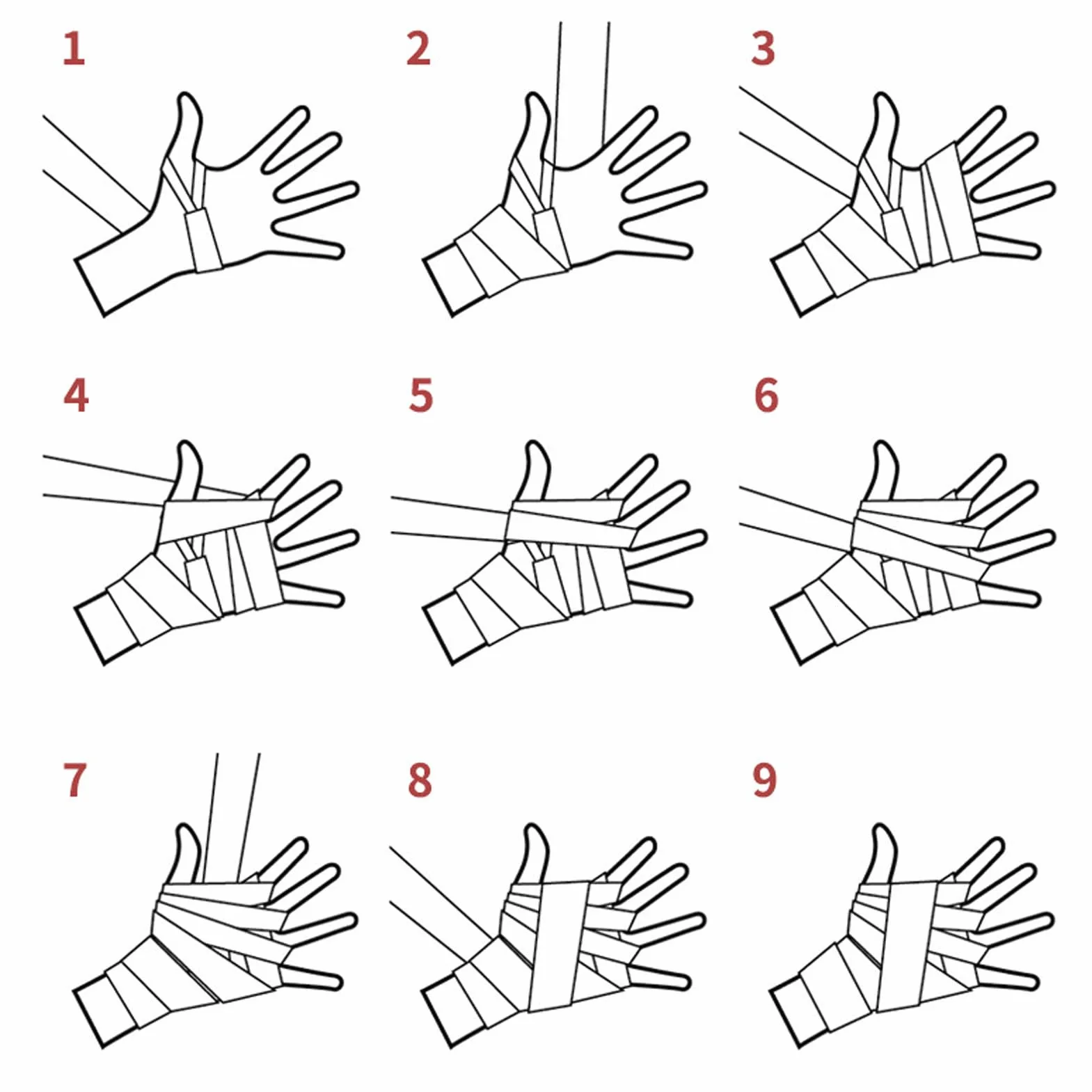 1

2

3

4

5

6

7

8

9