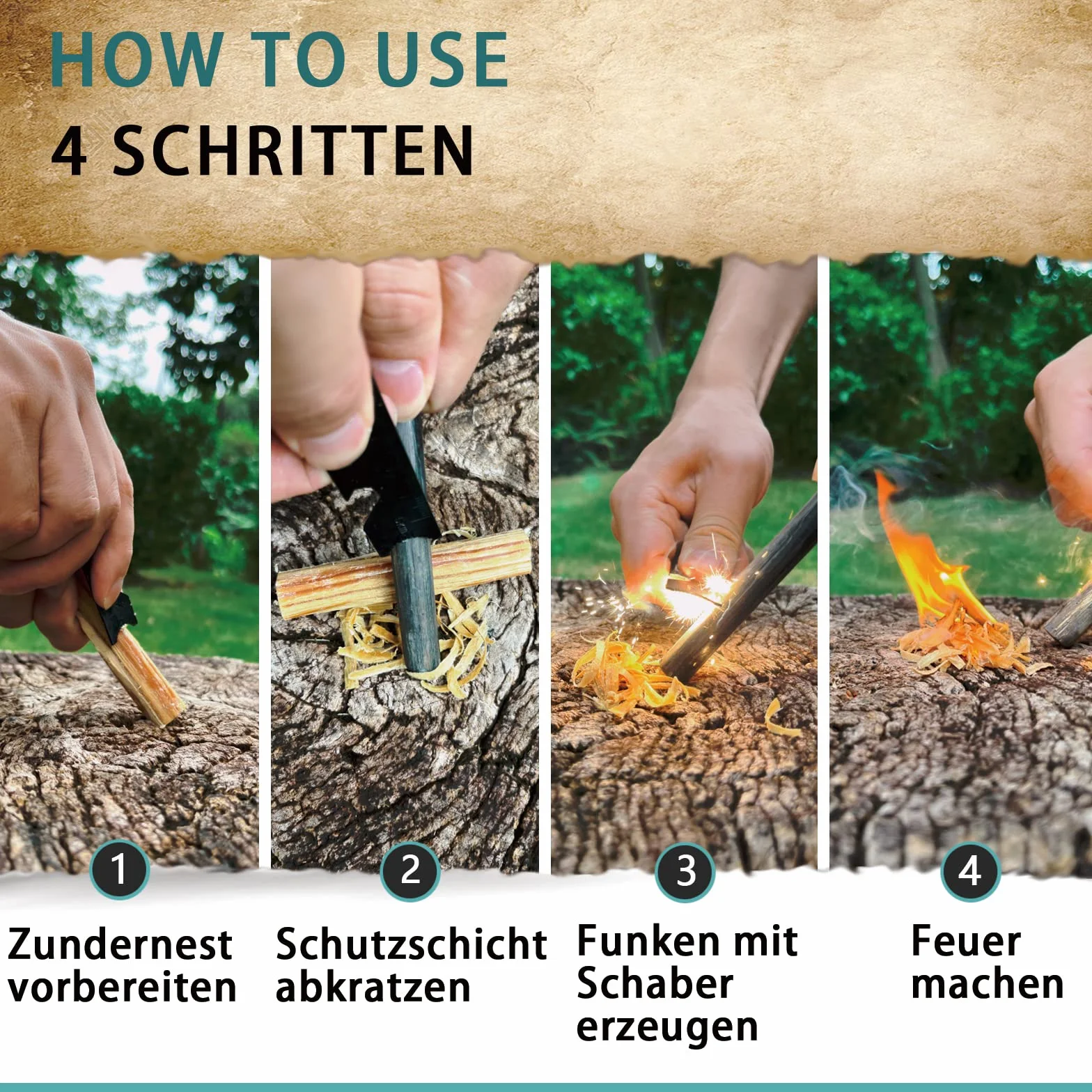 HOW TO USE
4 SCHRITTEN

1
Zundernest vorbereiten

2
Schutzschicht abkratzen

3
Funken mit Schaber erzeugen

4
Feuer machen