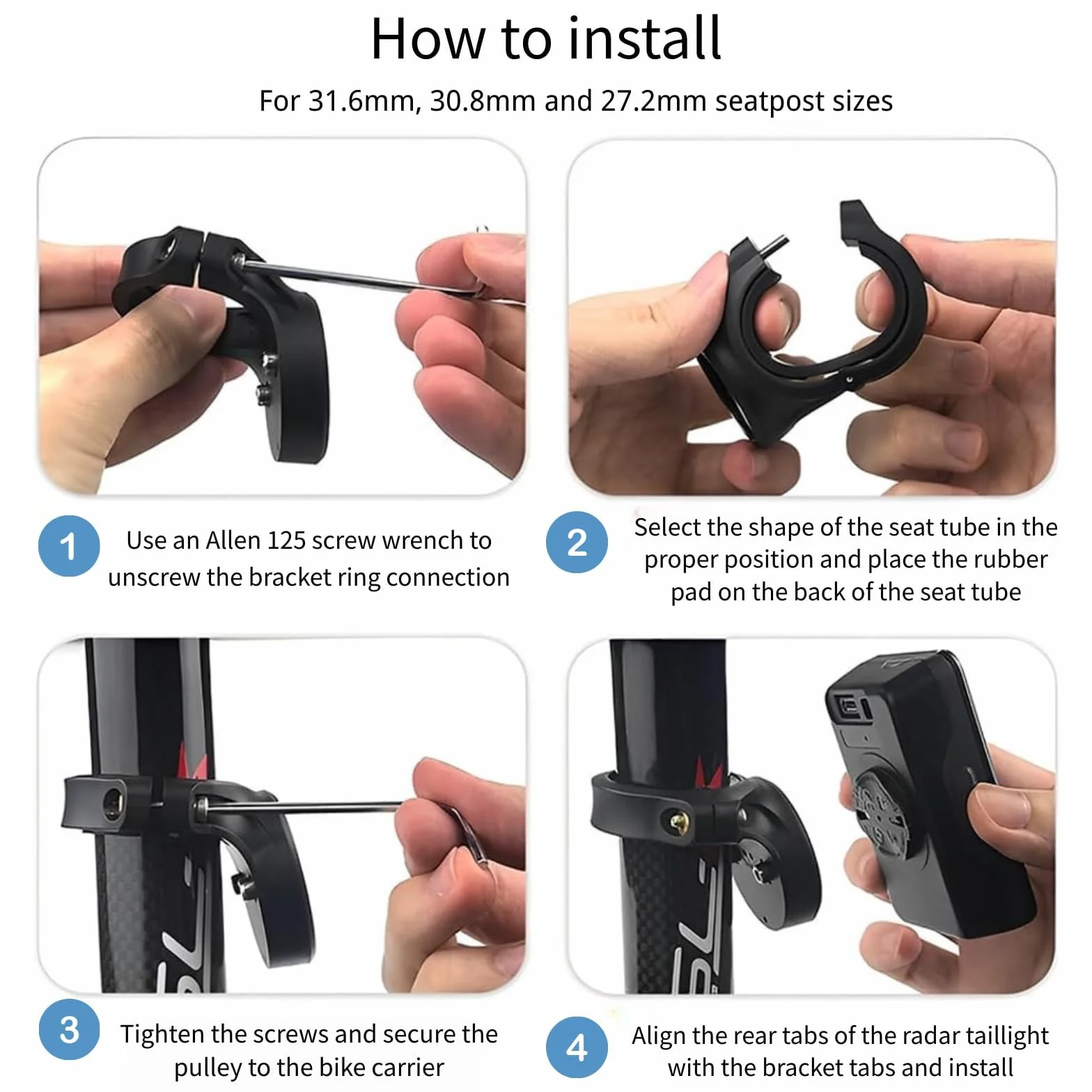 How to install

For 31.6mm, 30.8mm and 27.2mm seatpost sizes

1 Use an Allen 125 screw wrench to unscrew the bracket ring connection

2 Select the shape of the seat tube in the proper position and place the rubber pad on the back of the seat tube

3 Tighten the screws and secure the pulley to the bike carrier

4 Align the rear tabs of the radar taillight with the bracket tabs and install