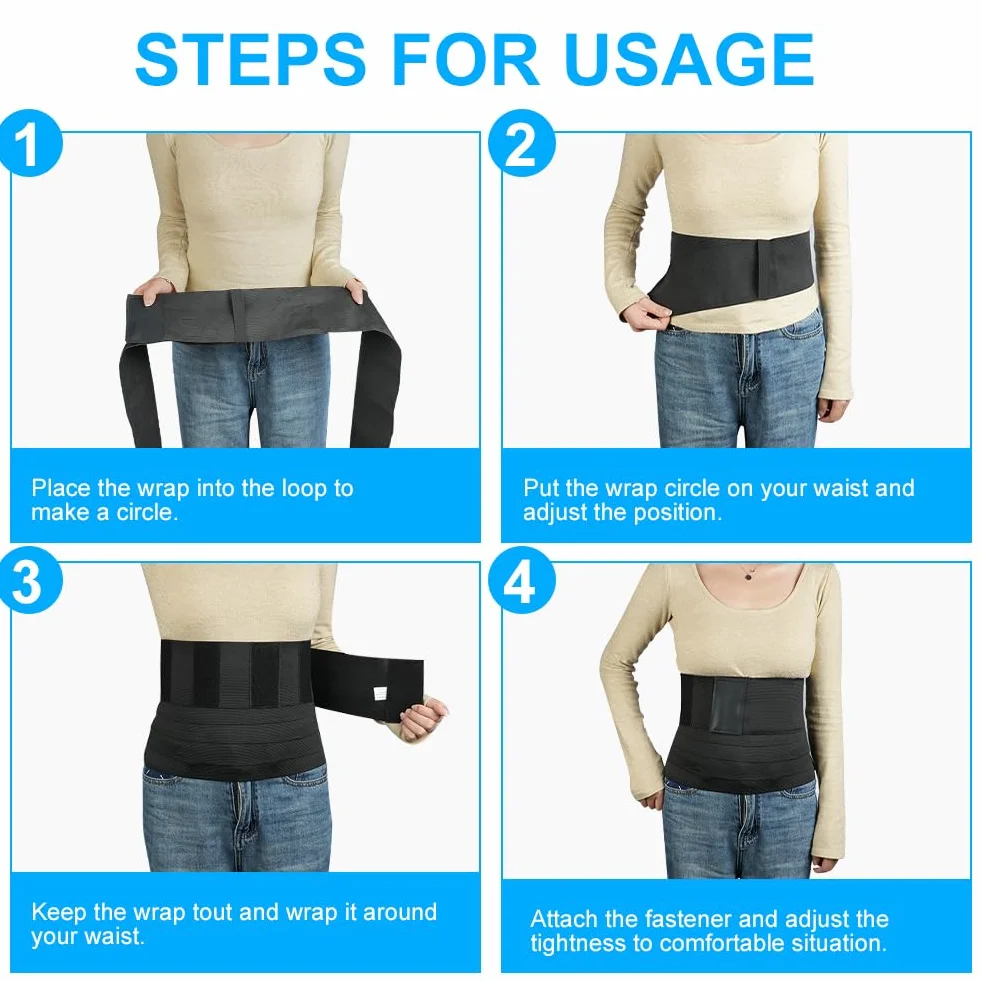 STEPS FOR USAGE

1

Place the wrap into the loop to make a circle.

2

Put the wrap circle on your waist and adjust the position.

3

Keep the wrap tout and wrap it around your waist.

4

Attach the fastener and adjust the tightness to comfortable situation.